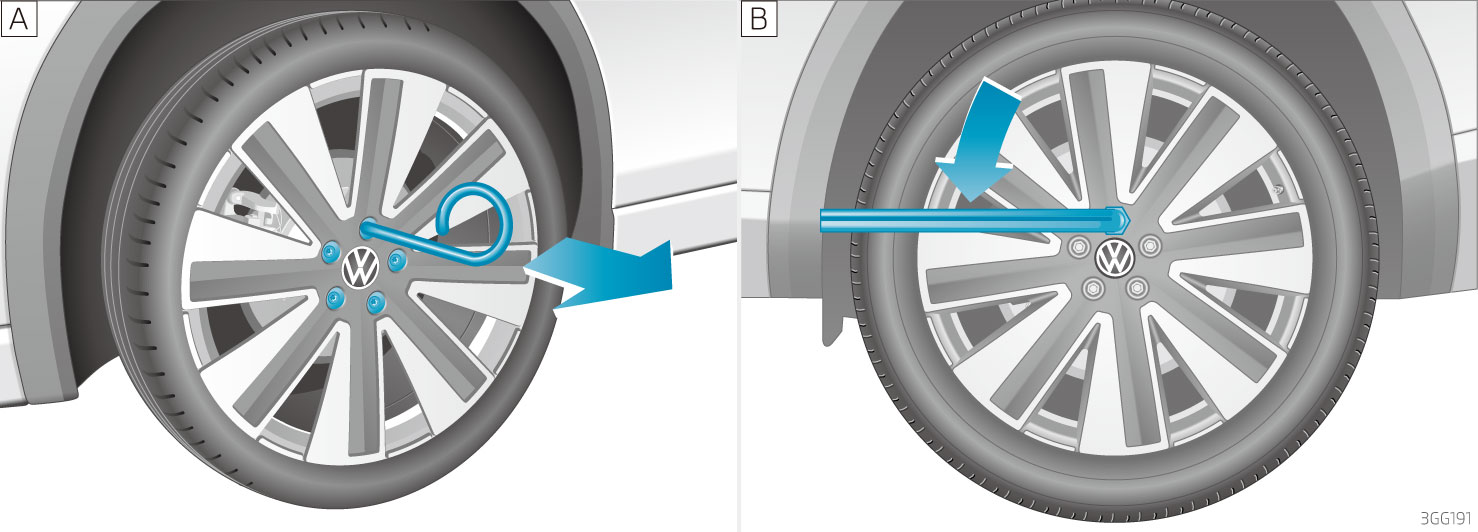 A

B

3GG191