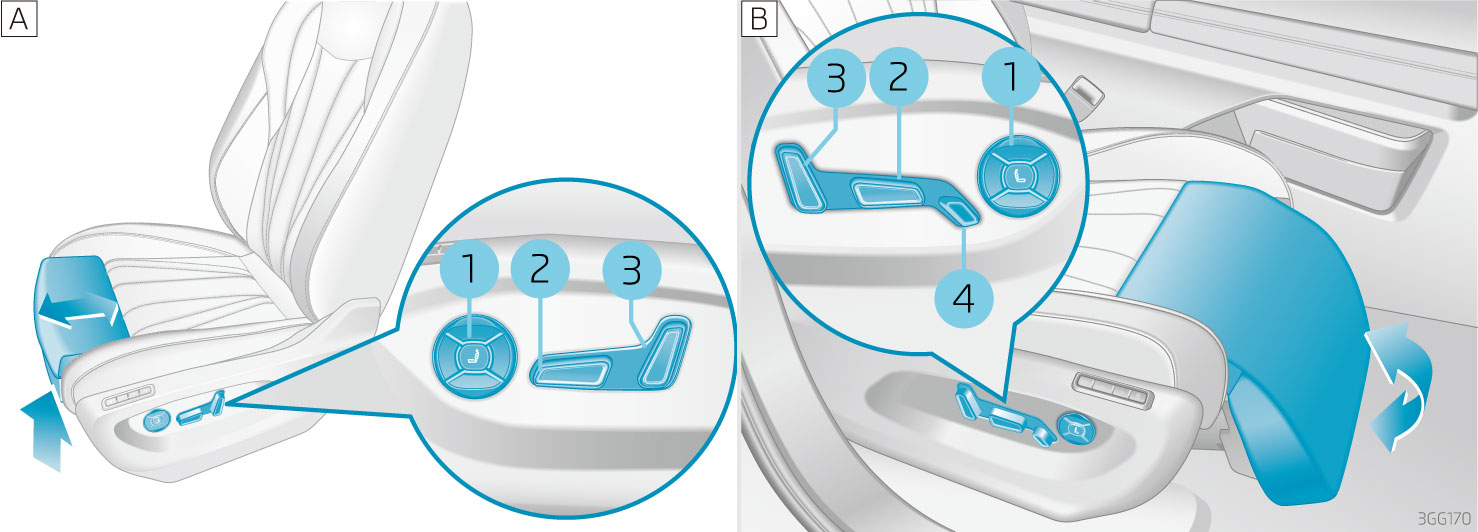 A

1 2 3

B

3 2 1

4

3GG170