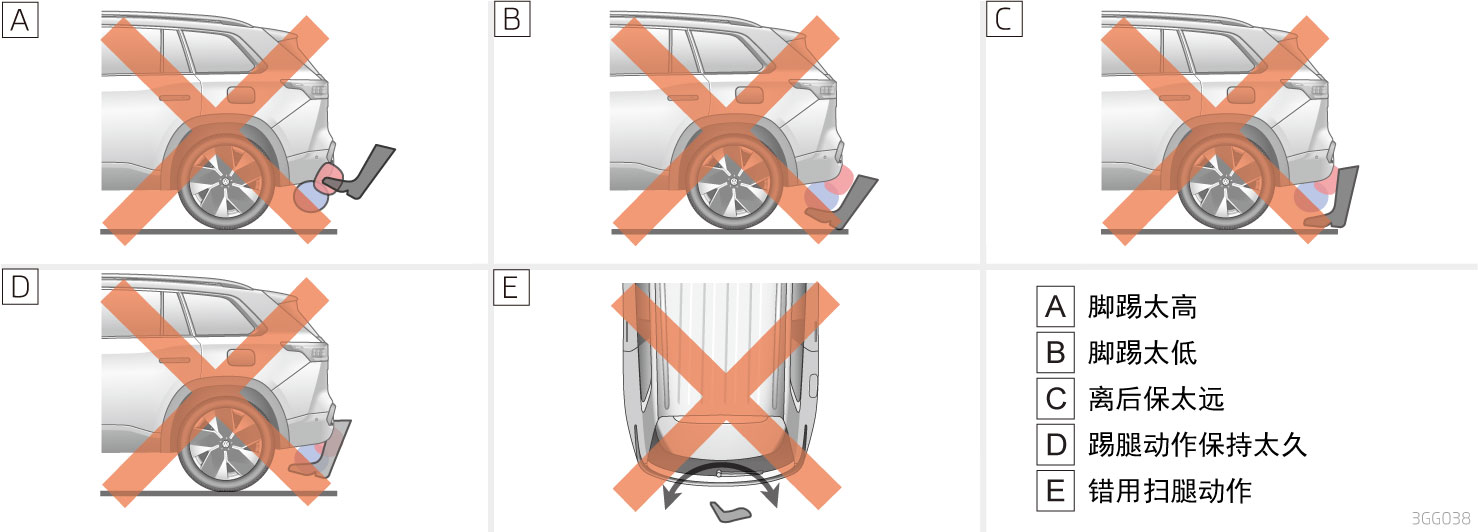 A

B

C

D

E

A 脚踢太高
B 脚踢太低
C 离后保太远
D 踢腿动作保持太久
E 错用扫腿动作

3GG038