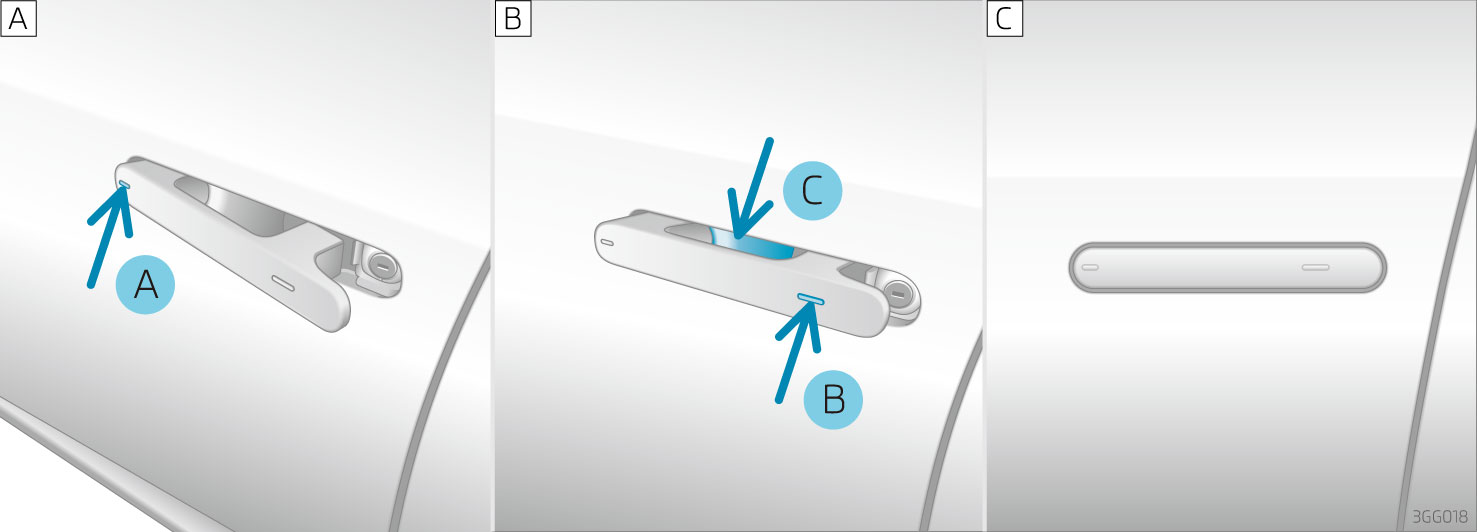 A
A

B
C
B

C

3GG018