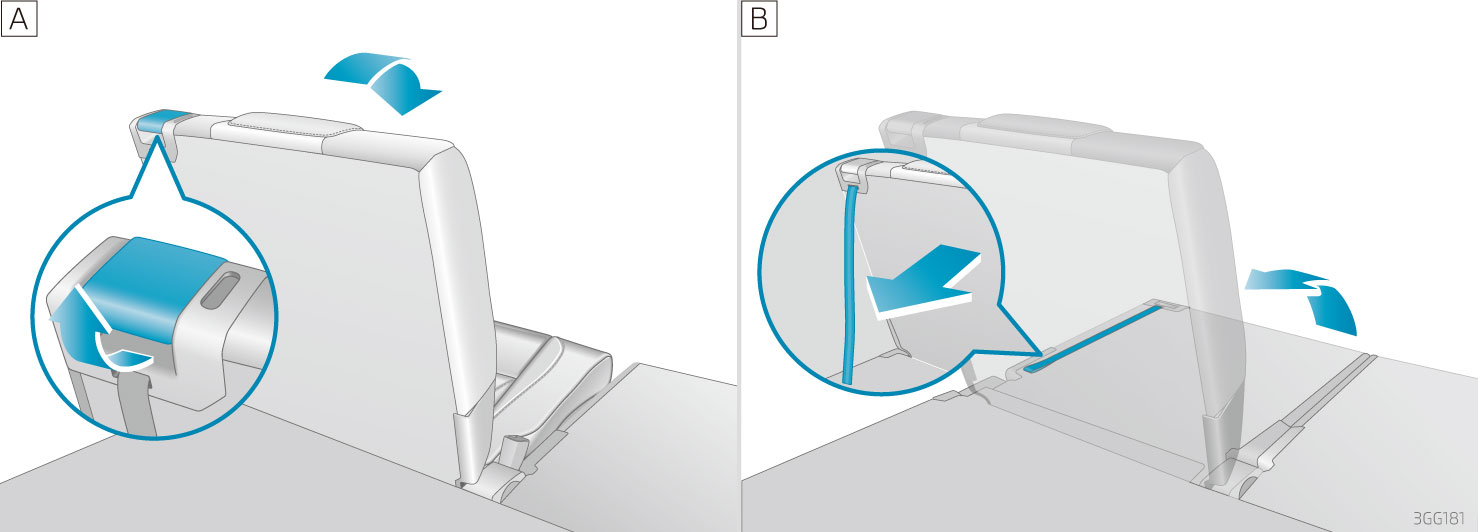 A

B

3GG181