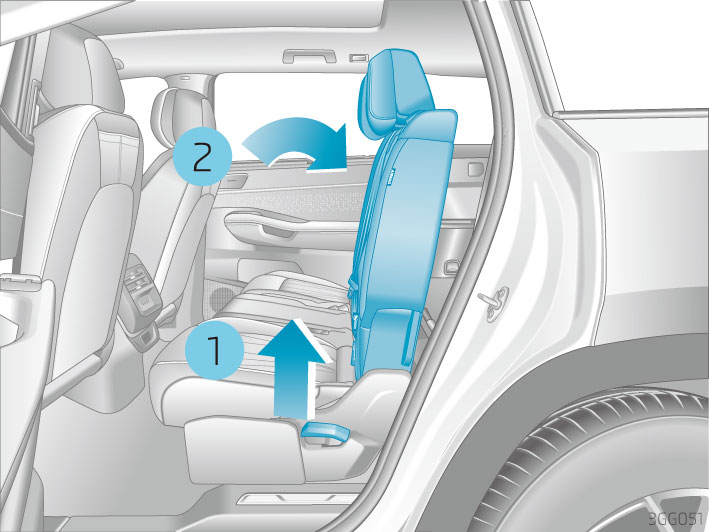 2
1
3GG051